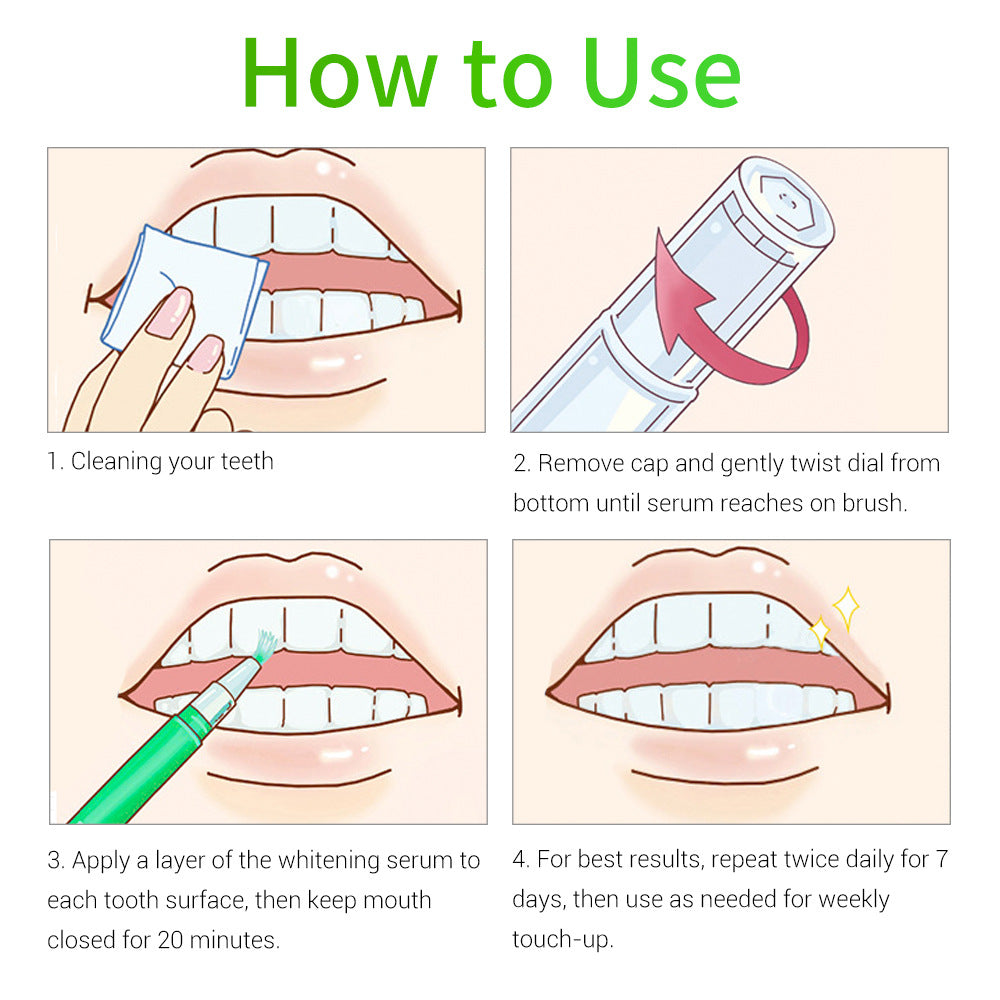 How to Use

1. Cleaning your teeth

2. Remove cap and gently twist dial from bottom until serum reaches on brush.

3. Apply a layer of the whitening serum to each tooth surface, then keep mouth closed for 20 minutes.

4. For best results, repeat twice daily for 7 days, then use as needed for weekly touch-up.